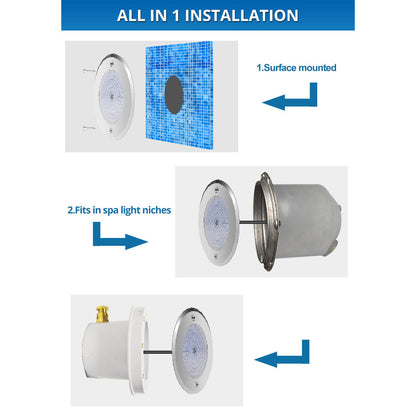 ALL IN 1 INSTALLATION

1.Surface mounted

2.Fits in spa light niches